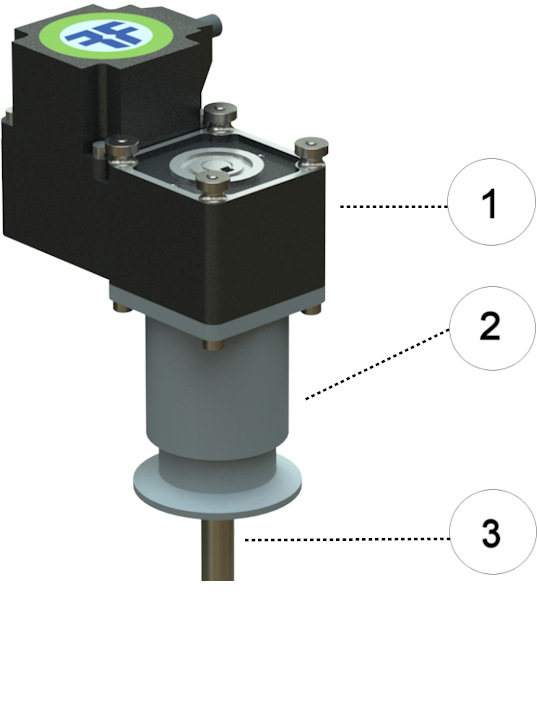 1

2

3