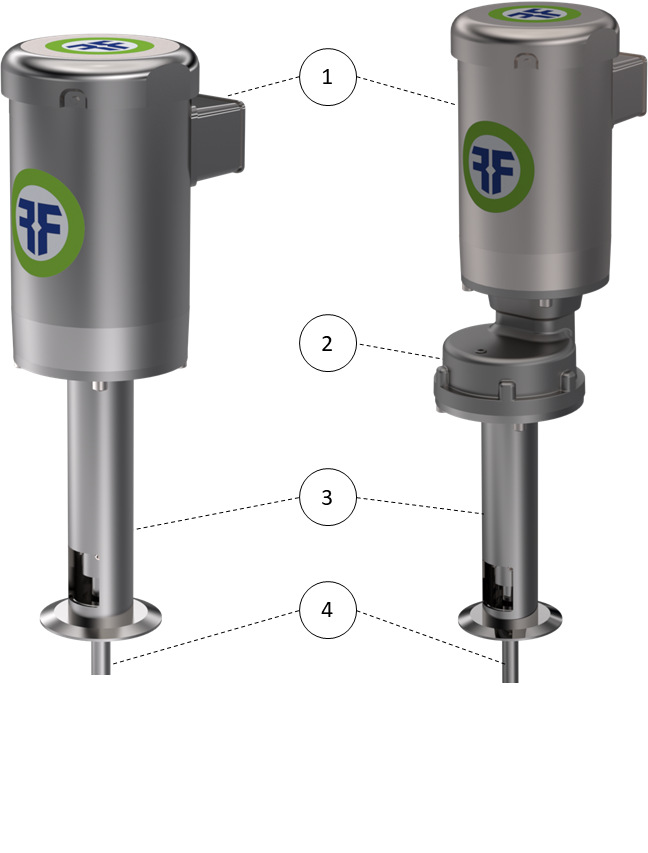 1
2
3
4